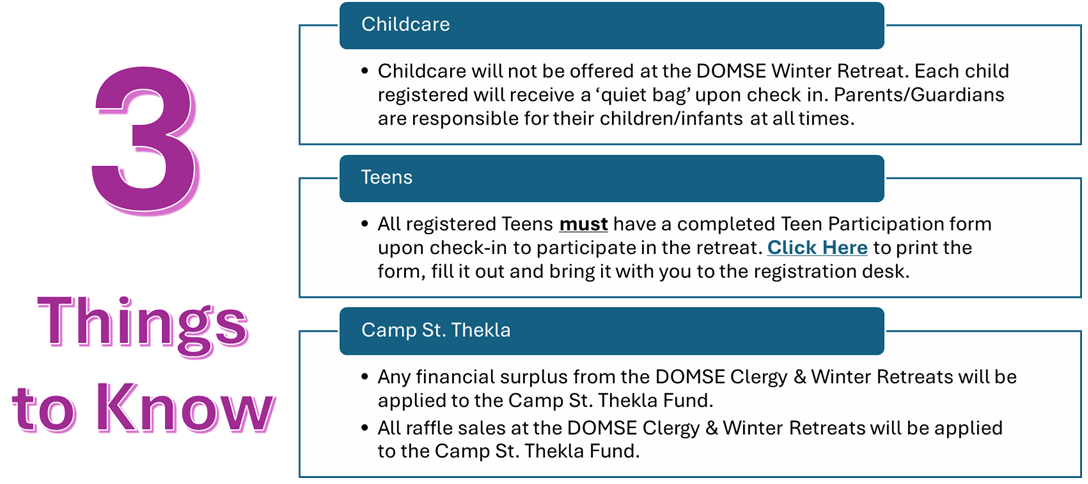 3

Things
to Know

Childcare

• Childcare will not be offered at the DOMSE Winter Retreat. Each child registered will receive a 'quiet bag' upon check in. Parents/Guardians are responsible for their children/infants at all times.

Teens

• All registered Teens must have a completed Teen Participation form upon check-in to participate in the retreat. Click Here to print the form, fill it out and bring it with you to the registration desk.

Camp St. Thekla

• Any financial surplus from the DOMSE Clergy & Winter Retreats will be applied to the Camp St. Thekla Fund.
• All raffle sales at the DOMSE Clergy & Winter Retreats will be applied to the Camp St. Thekla Fund.